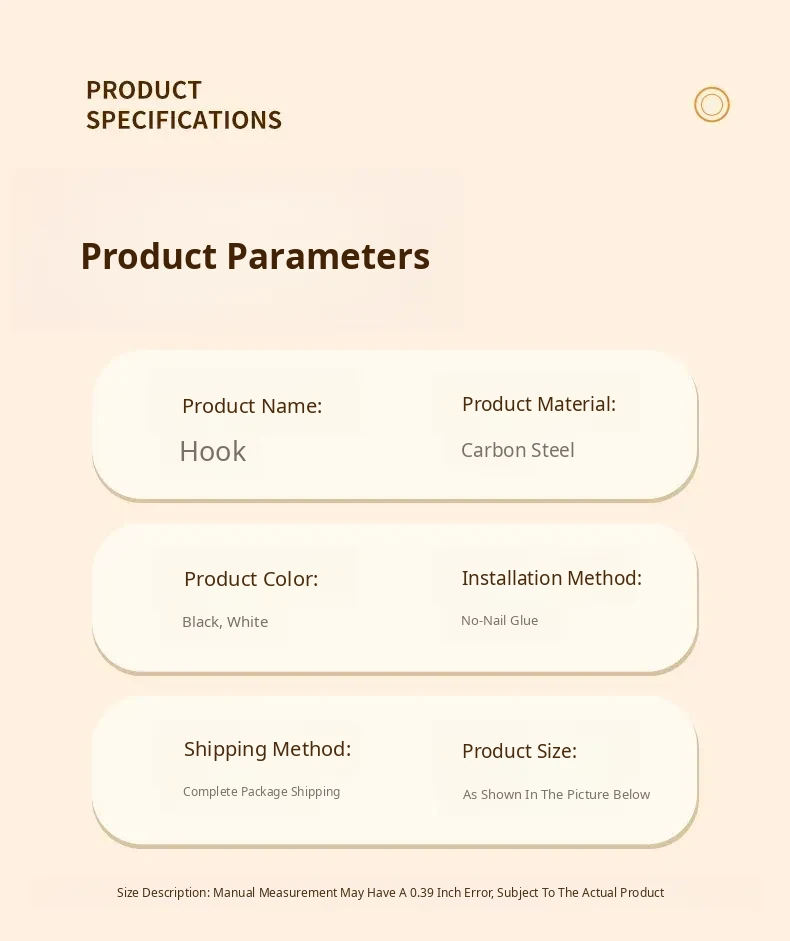 PRODUCT
SPECIFICATIONS

Product Parameters

Product Name:

Hook

Product Material:

Carbon Steel

Product Color:

Black, White

Installation Method:

No-Nail Glue

Shipping Method:

Complete Package Shipping

Product Size:

As Shown In The Picture Below

Size Description: Manual Measurement May Have A 0.39 Inch Error, Subject To The Actual Product