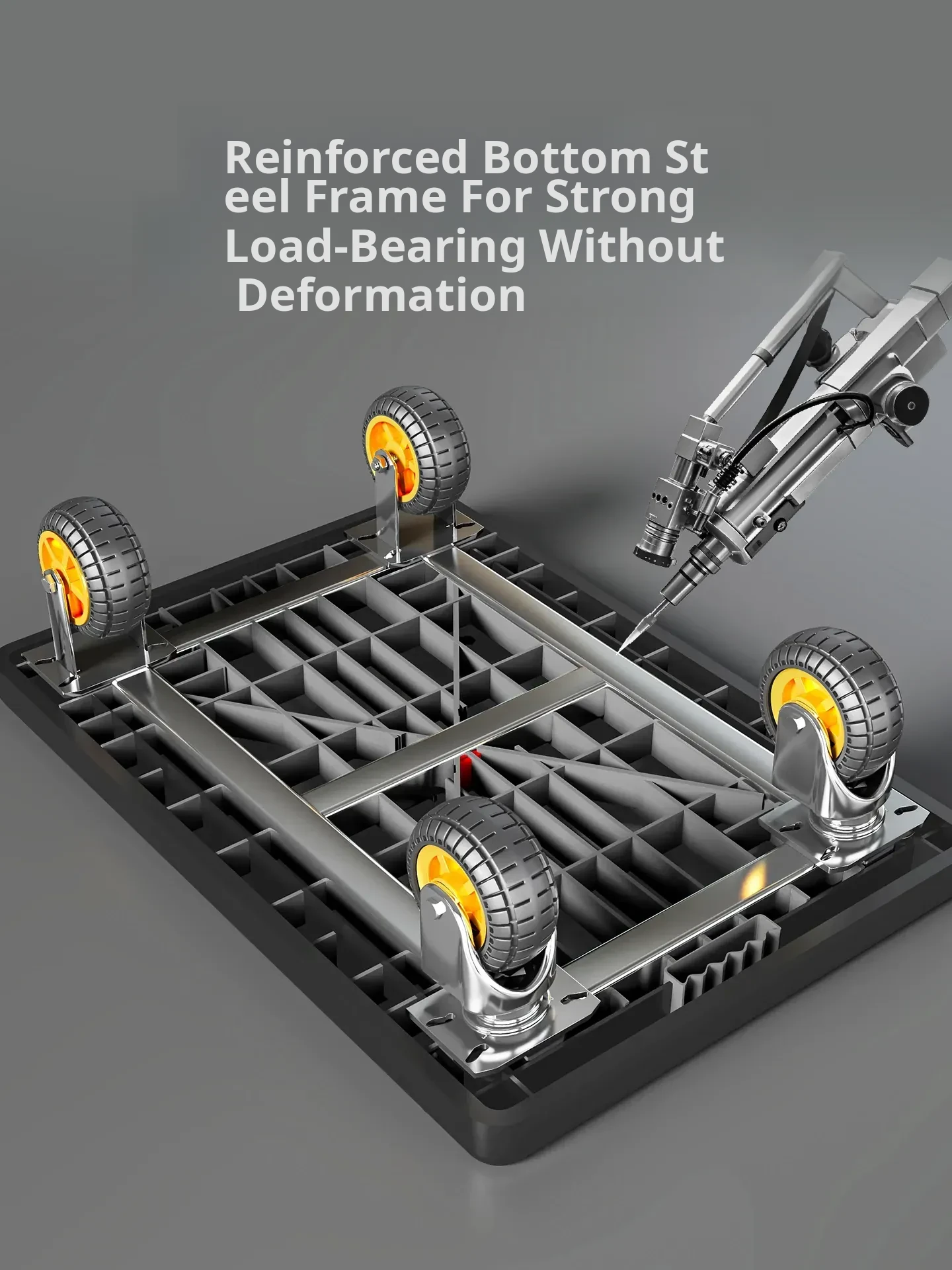 Reinforced Bottom St eel Frame For Strong Load-Bearing Without Deformation