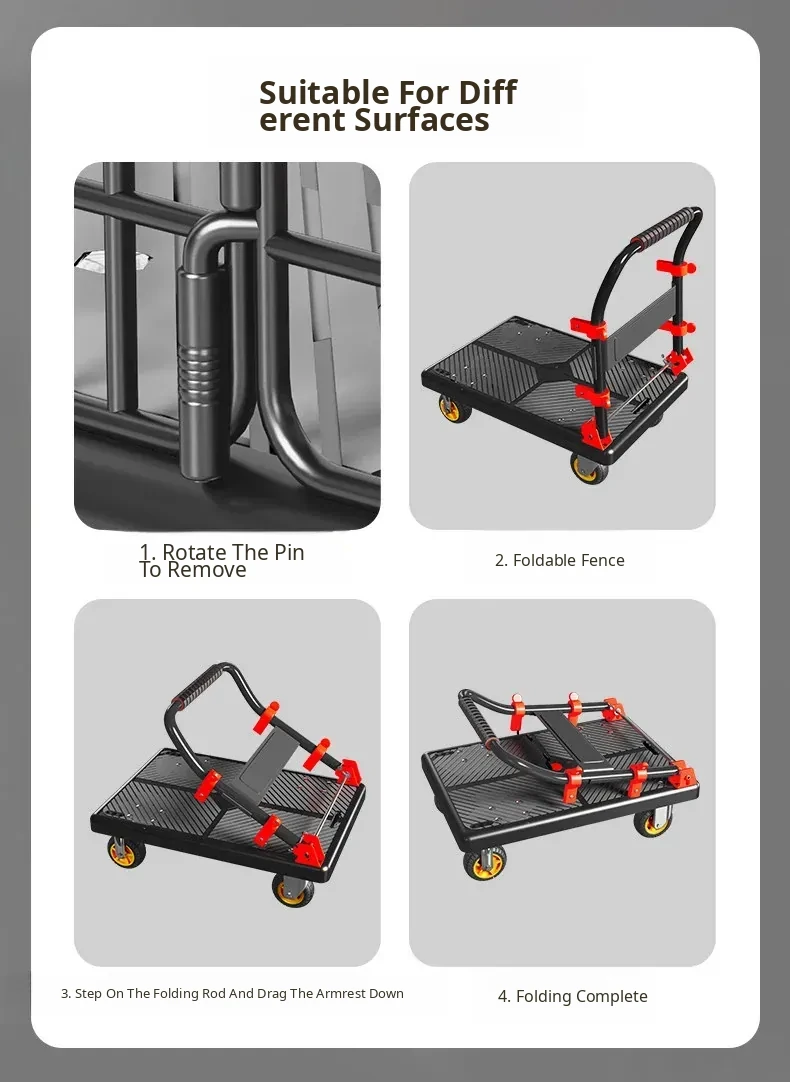 Suitable For Diff
erent Surfaces

1. Rotate The Pin To Remove

2. Foldable Fence

3. Step On The Folding Rod And Drag The Armrest Down

4. Folding Complete