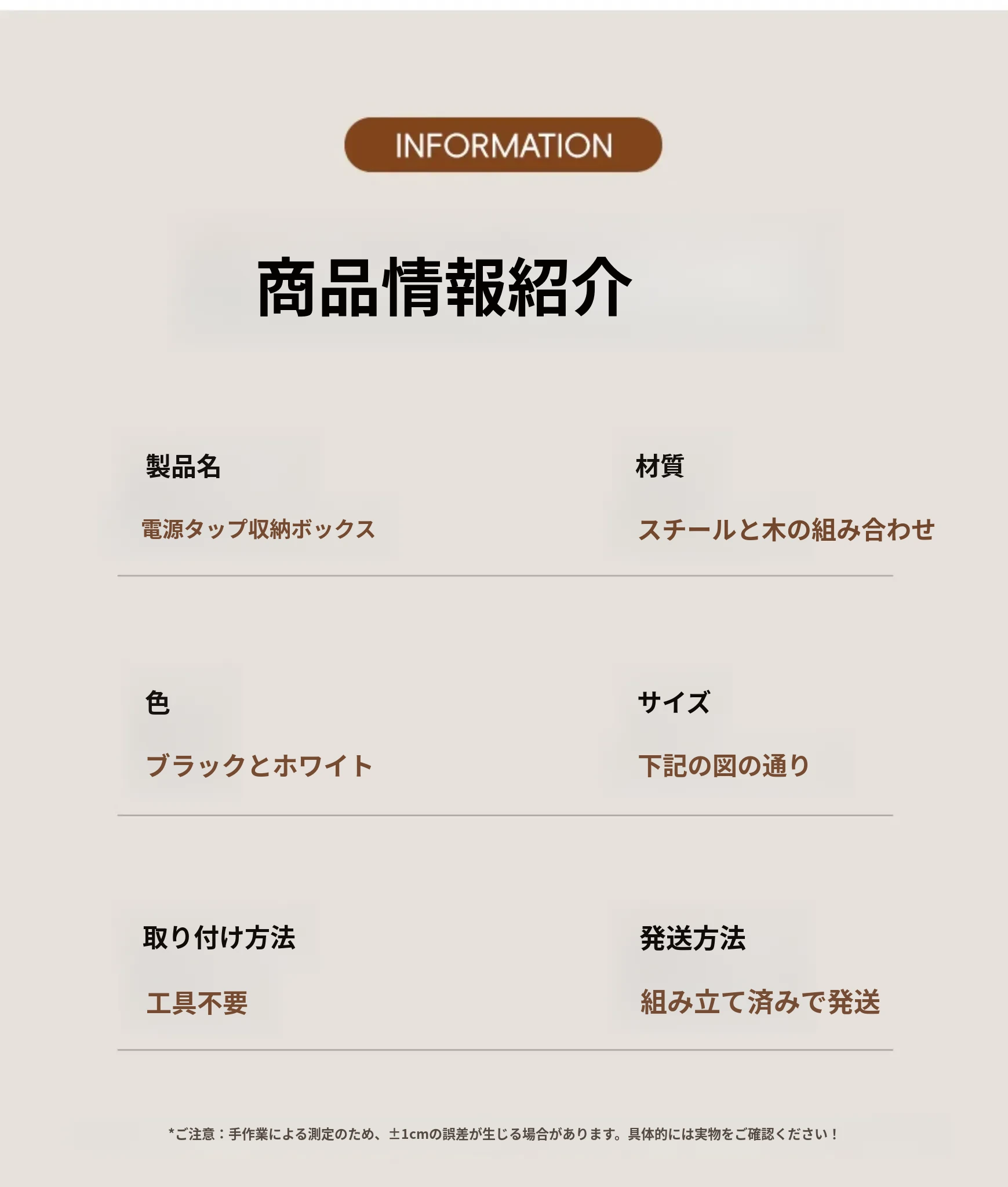 INFORMATION

商品情報紹介

製品名

電源タップ収納ボックス

材質

スチールと木の組み合わせ

色

ブラックとホワイト

サイズ

下記の図の通り

取り付け方法

工具不要

発送方法

組み立て済みで発送

*ご注意：手作業による測定のため、±1cmの誤差が生じる場合があります。具体的には実物をご確認ください！