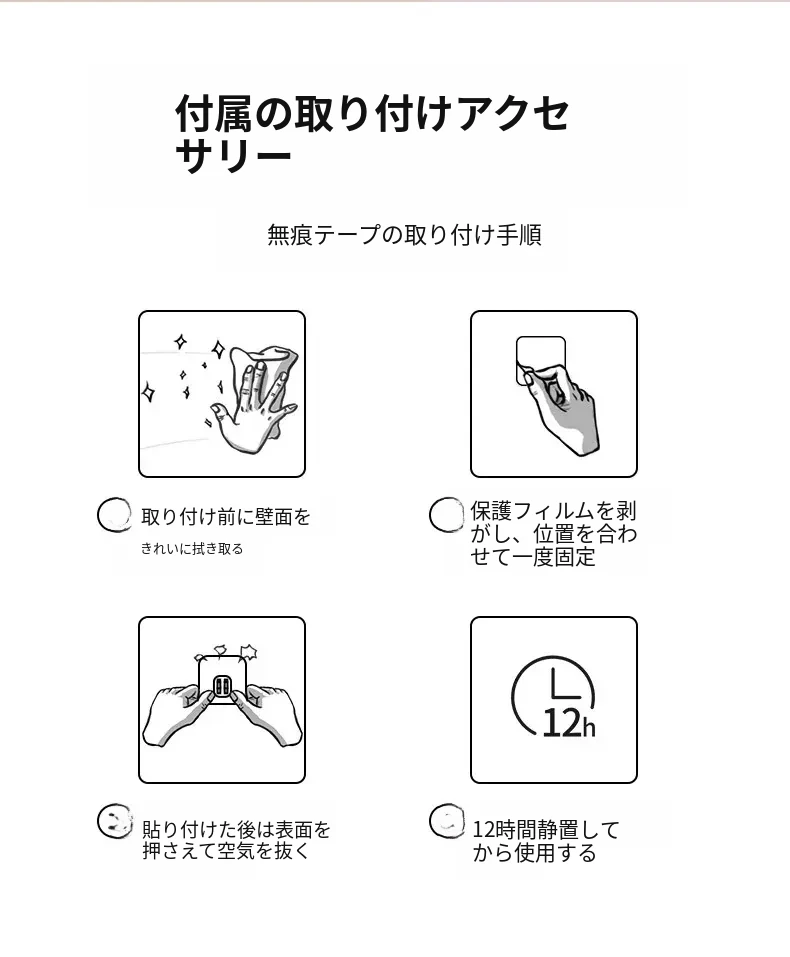 付属の取り付けアクセサリー

無痕テープの取り付け手順

取り付け前に壁面を
きれいに拭き取る

保護フィルムを剥がし、位置を合わせて一度固定

12h

貼り付けた後は表面を押さえて空気を抜く

12時間静置してから使用する